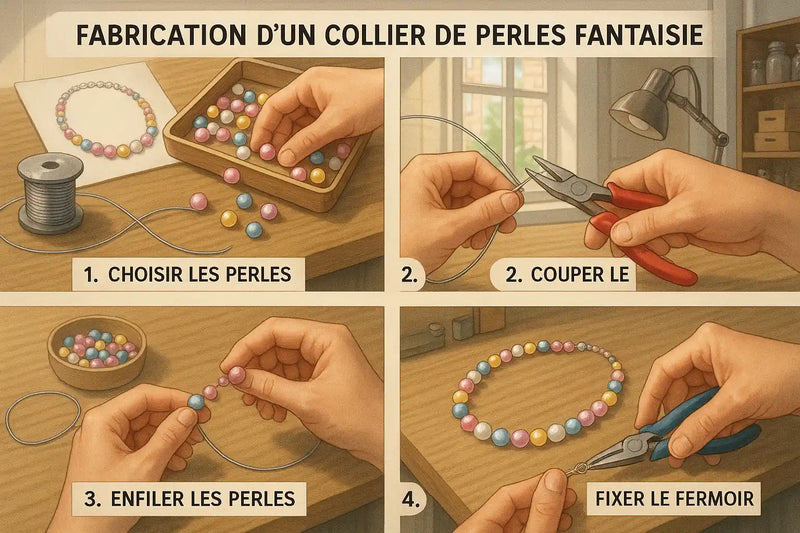 FABRICATION D'UN COLLIER DE PERLES FANTAISIE

1. CHOISIR LES PERLES

2.

2. COUPER LE

3. ENFILER LES PERLES

4.

FIXER LE FERMOIR