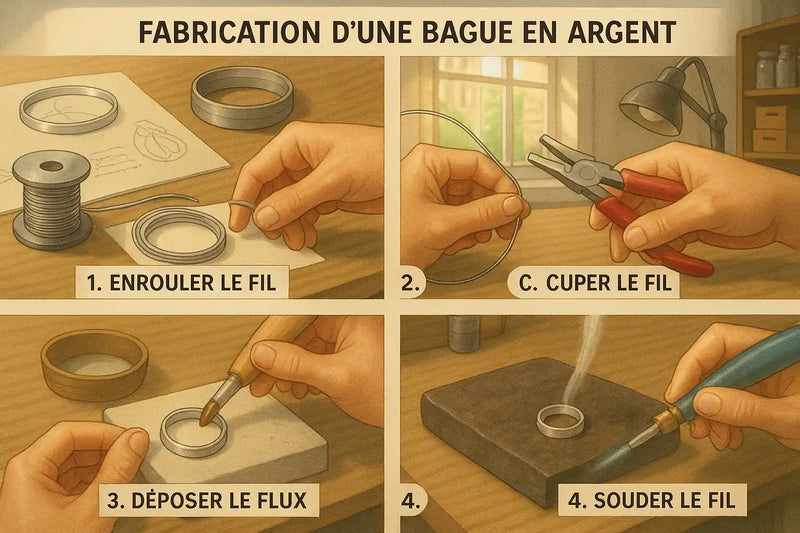 FABRICATION D'UNE BAGUE EN ARGENT

1. ENROULER LE FIL

2.

C. CUPER LE FIL

3. DÉPOSER LE FLUX

4.

4. SOUDER LE FIL