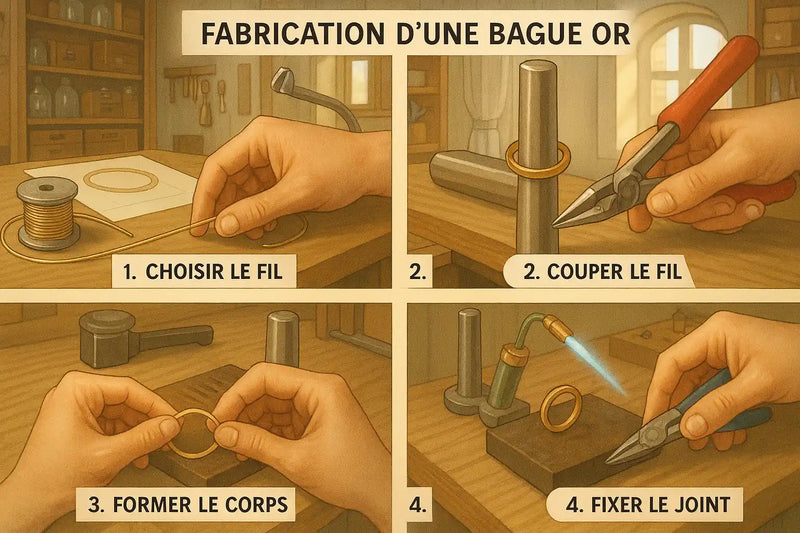 FABRICATION D'UNE BAGUE OR

1. CHOISIR LE FIL

2.

2. COUPER LE FIL

3. FORMER LE CORPS

4.

4. FIXER LE JOINT