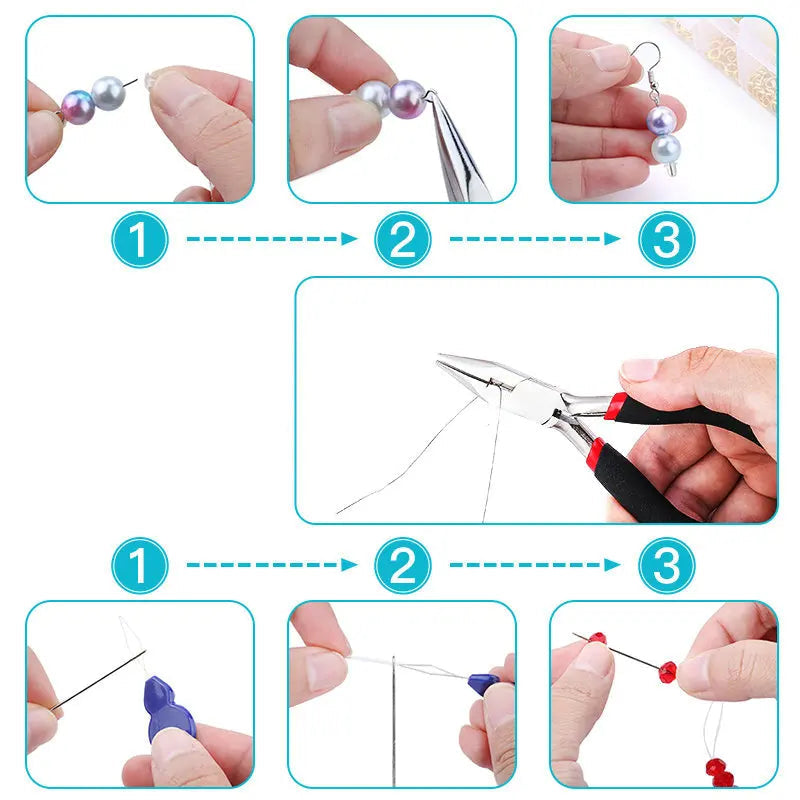 1
2
3
1
2
3