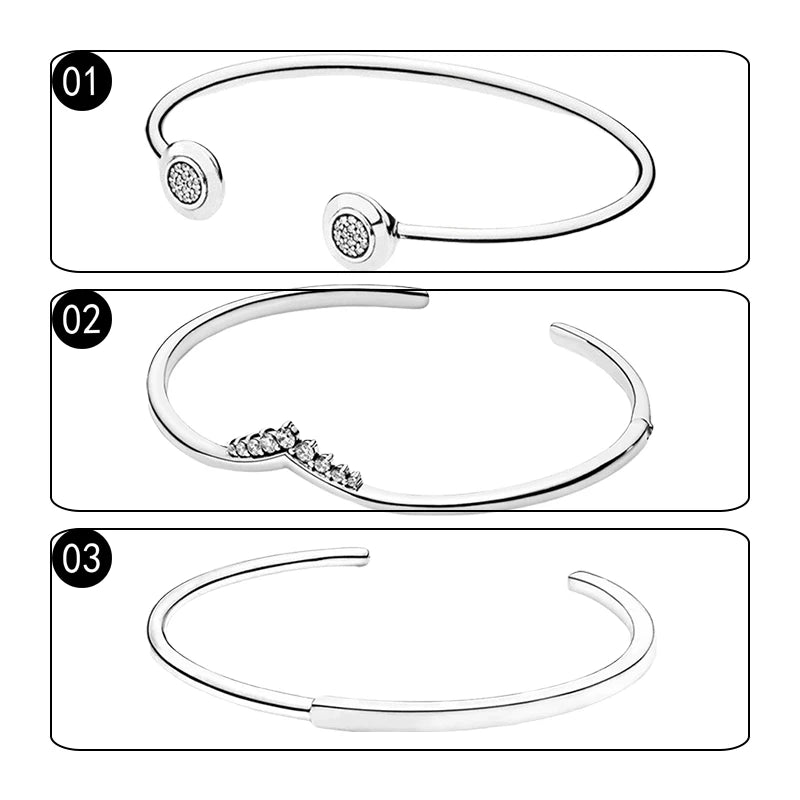 01

02

03