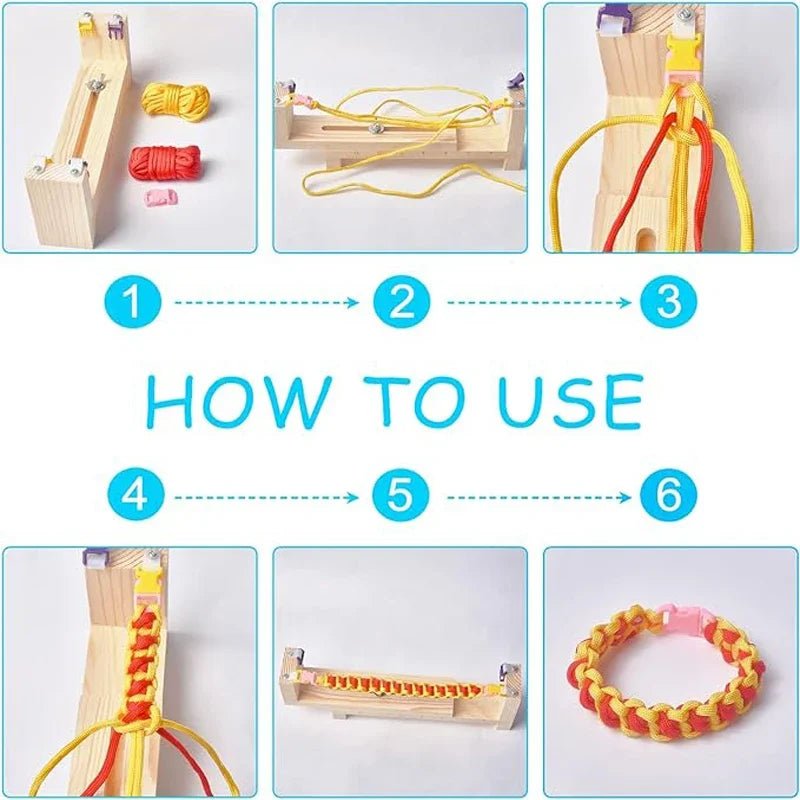 1 2 3

HOW TO USE

4 5 6